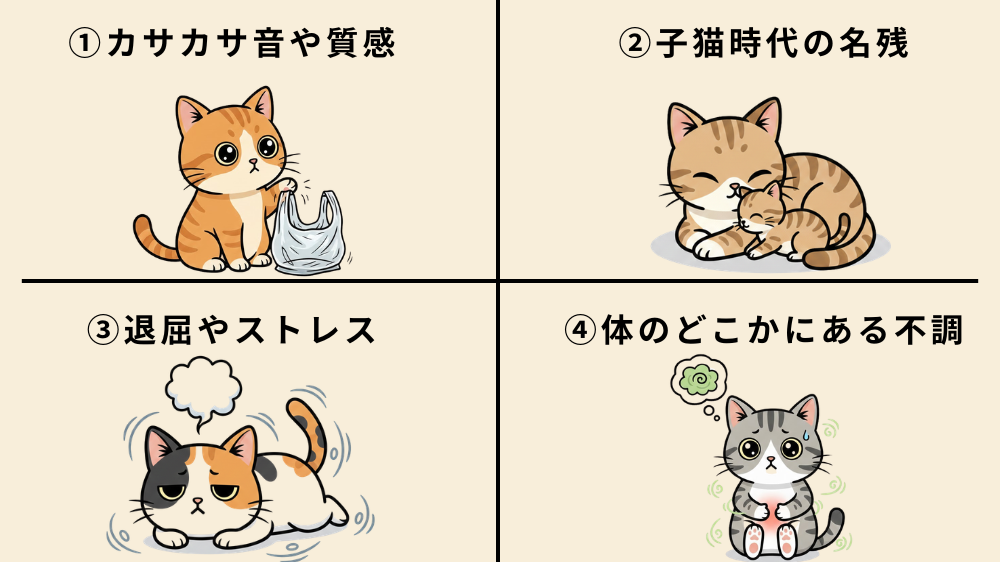 ①カサカサ音や質感

②子猫時代の名残

③退屈やストレス

④体のどこかにある不調