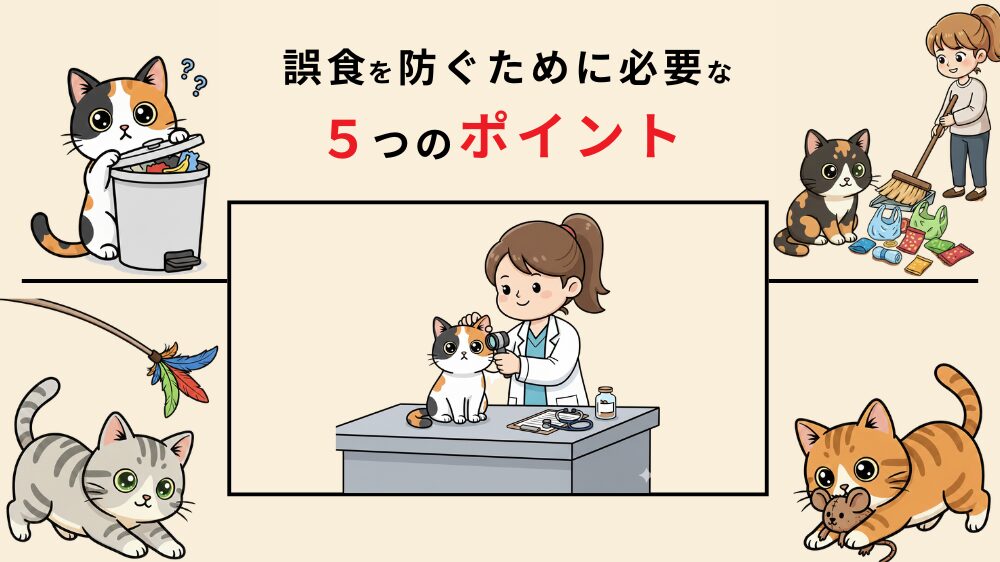 誤食を防ぐために必要な

5つのポイント